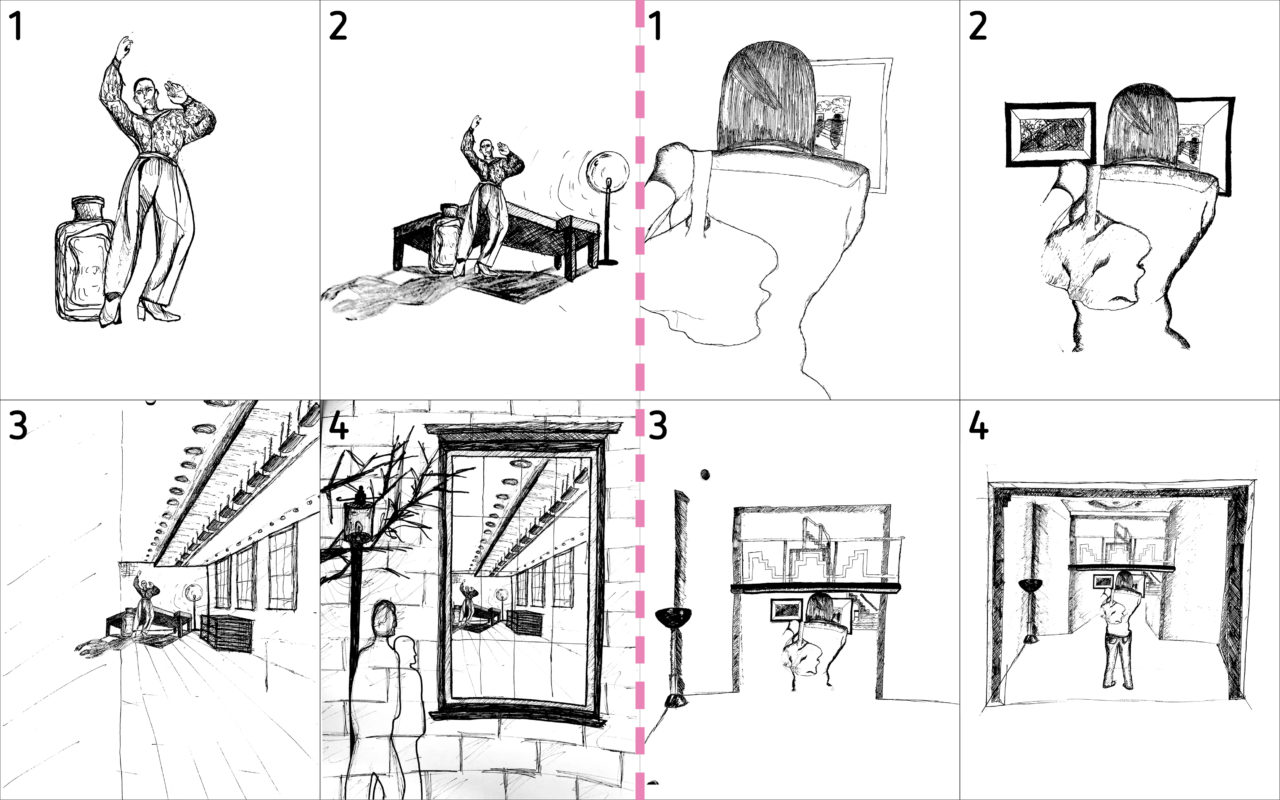 1

2

1

2

3

4

3

4